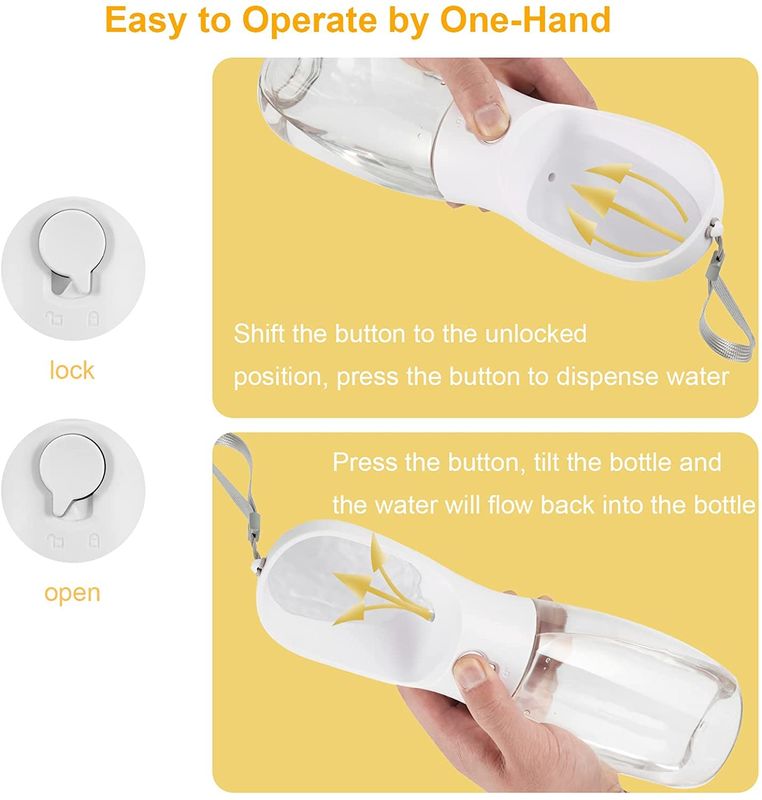 Easy to Operate by One-Hand

lock

open

Shift the button to the unlocked position, press the button to dispense water

Press the button, tilt the bottle and the water will flow back into the bottle